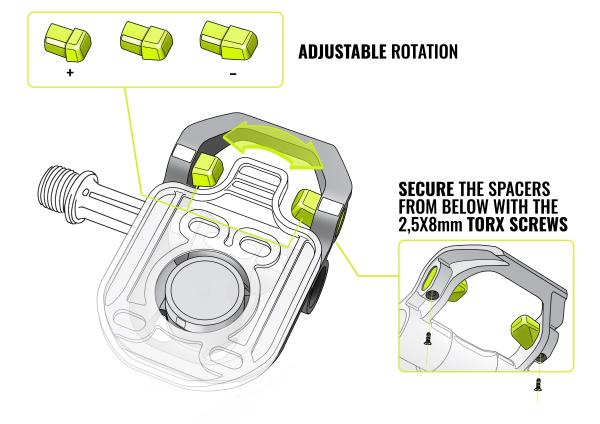 +

-

ADJUSTABLE ROTATION

SECURE THE SPACERS FROM BELOW WITH THE 2,5X8mm TORX SCREWS